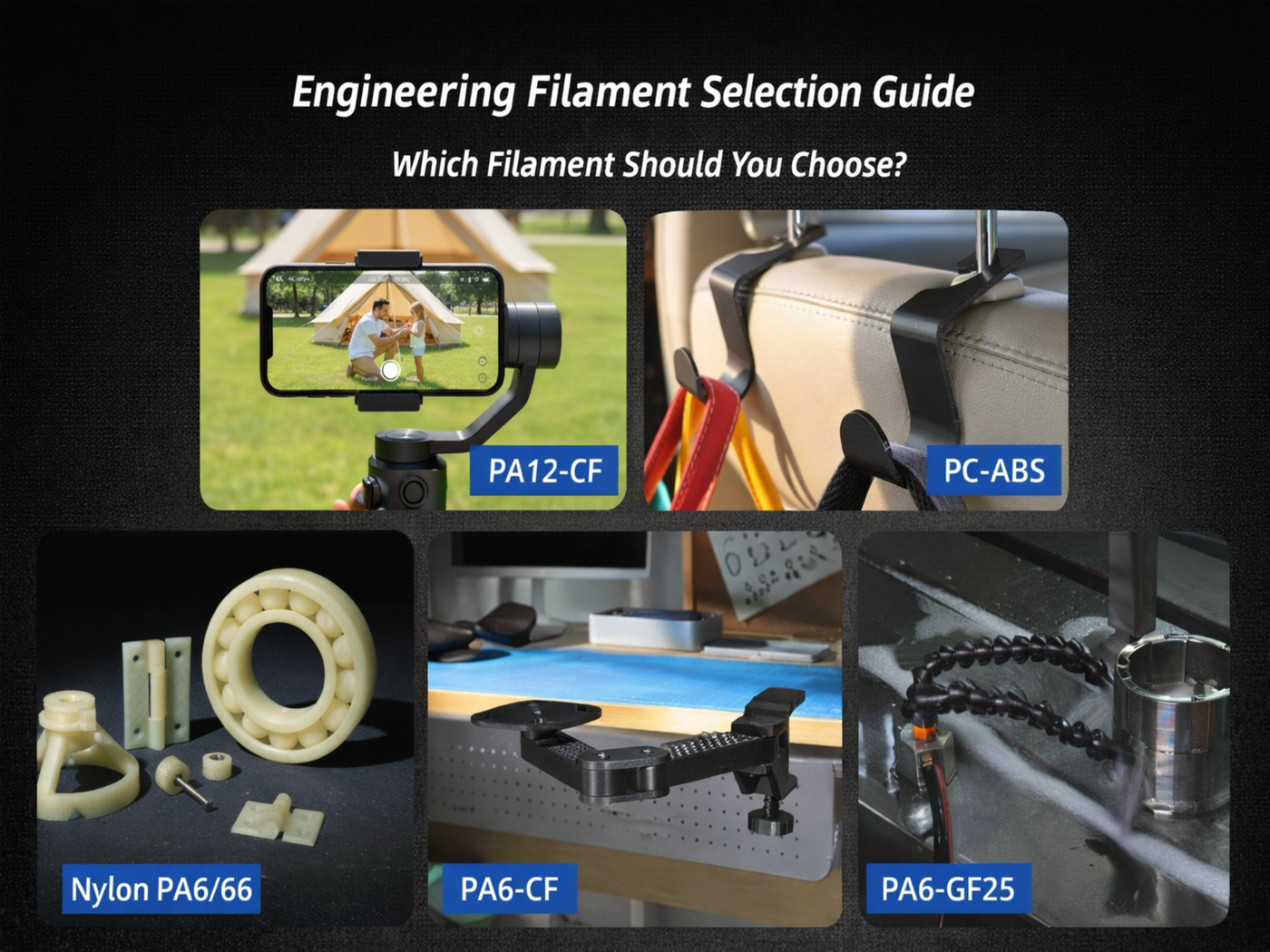 Engineering Filament Selection Guide

Which Filament Should You Choose?

PA12-CF

PC-ABS

Nylon PA6/66

PA6-CF

PA6-GF25